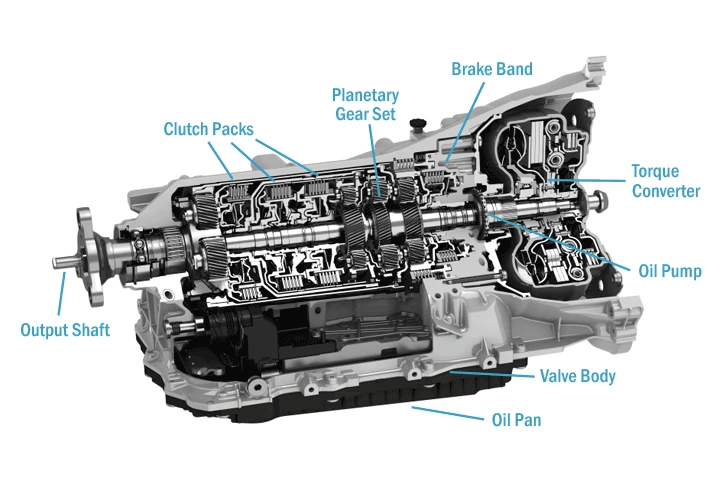 Brake Band

Planetary Gear Set

Clutch Packs

Torque Converter

Oil Pump

Output Shaft

Valve Body

Oil Pan