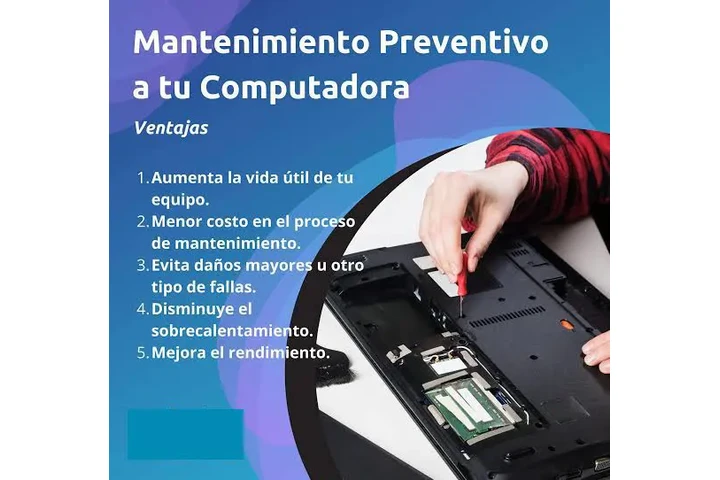 Mantenimiento Preventivo a tu Computadora

Ventajas

1. Aumenta la vida útil de tu equipo.
2. Menor costo en el proceso de mantenimiento.
3. Evita daños mayores u otro tipo de fallas.
4. Disminuye el sobrecalentamiento.
5. Mejora el rendimiento.